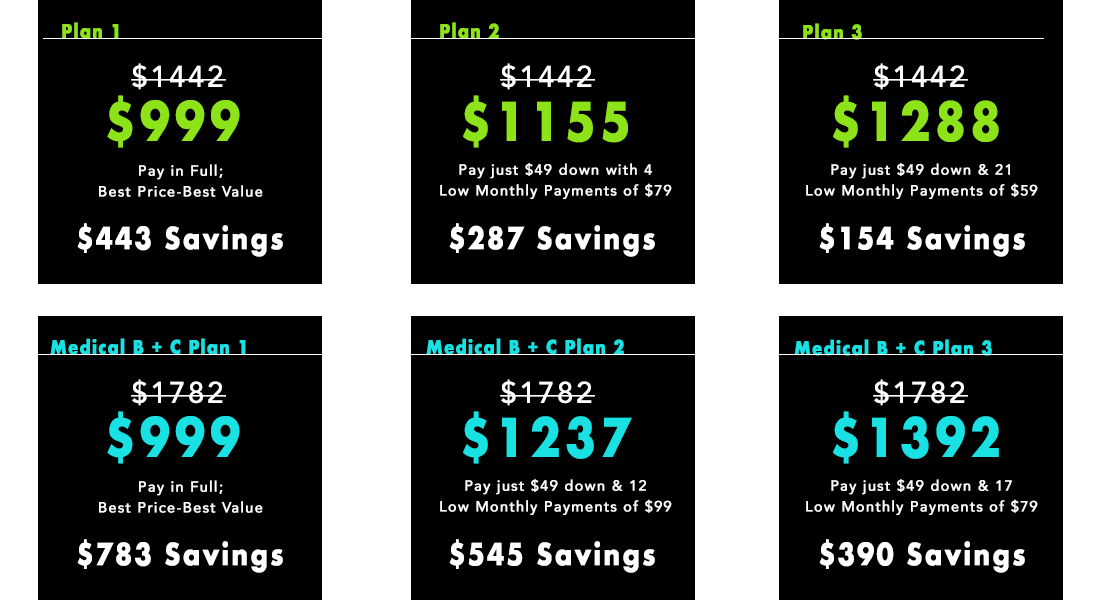 Plan 1

$1442

$999

Pay in Full;
Best Price-Best Value

$443 Savings

Plan 2

$1442

$1155

Pay just $49 down with 4
Low Monthly Payments of $79

$287 Savings

Plan 3

$1442

$1288

Pay just $49 down & 21
Low Monthly Payments of $59

$154 Savings

Medical B + C Plan 1

$1782

$999

Pay in Full;
Best Price-Best Value

$783 Savings

Medical B + C Plan 2

$1782

$1237

Pay just $49 down & 12
Low Monthly Payments of $99

$545 Savings

Medical B + C Plan 3

$1782

$1392

Pay just $49 down & 17
Low Monthly Payments of $79

$390 Savings